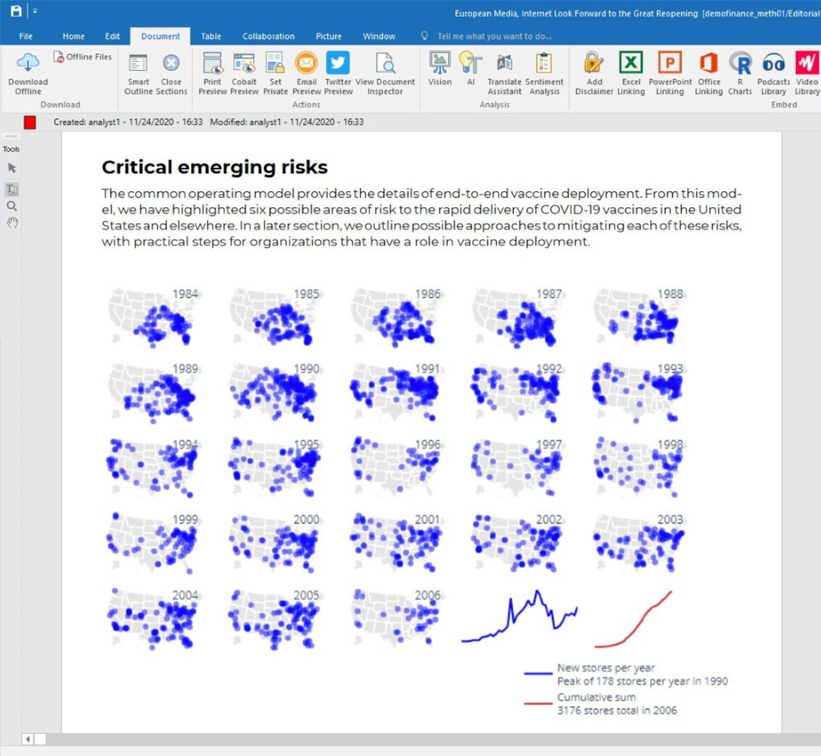 European Media, Internet Look Forward to the Great Reopening [demofinance_meth01/Editorial

File Home Edit Document Table Collaboration Picture Window Tell me what you want to do...

Download Offline
Offline Files
Download
Smart Outline
Close Sections
Print Preview
Cobalt Preview
Set Private
Email Preview
Twitter Preview
View Document Inspector
Actions
Vision
AI
Translate Assistant
Sentiment Analysis
Analysis
Add Disclaimer
Excel Linking
PowerPoint Linking
Office Linking
R Charts
Podcasts Library
Video Library
Embed

Created: analyst1 - 11/24/2020 - 16:33 Modified: analyst1 - 11/24/2020 - 16:33

Tools

Critical emerging risks

The common operating model provides the details of end-to-end vaccine deployment. From this model, we have highlighted six possible areas of risk to the rapid delivery of COVID-19 vaccines in the United States and elsewhere. In a later section, we outline possible approaches to mitigating each of these risks, with practical steps for organizations that have a role in vaccine deployment.

1984 1985 1986 1987 1988
1989 1990 1991 1992 1993
1994 1995 1996 1997 1998
1999 2000 2001 2002 2003
2004 2005 2006

New stores per year
Peak of 178 stores per year in 1990
Cumulative sum
3176 stores total in 2006